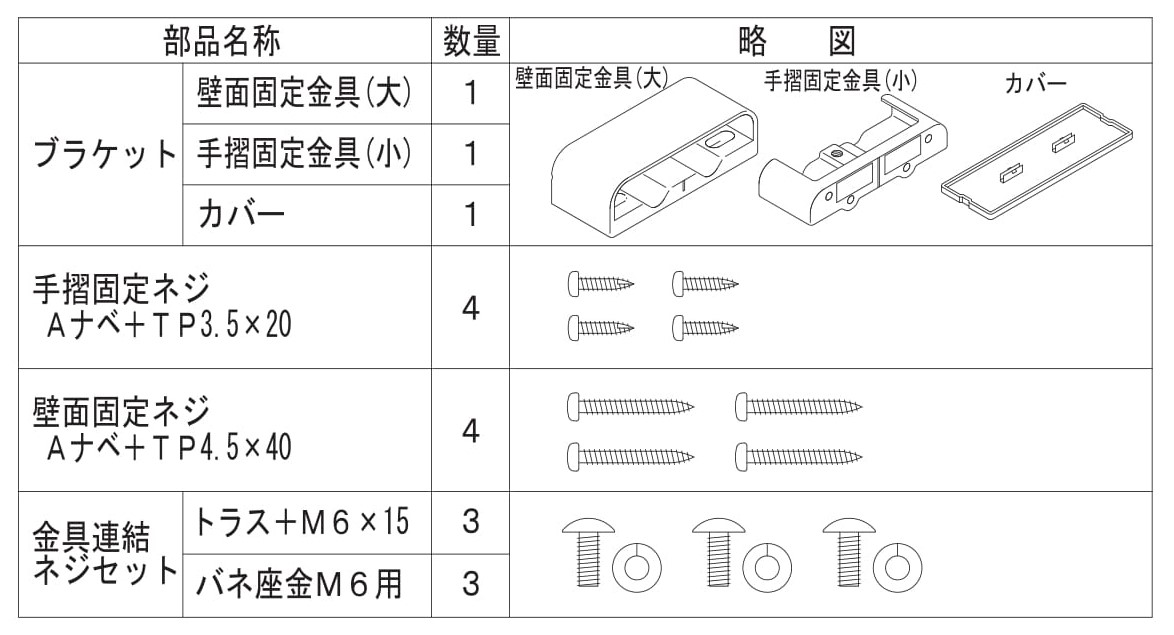 | 部品名称 | | 数量 | 略　図 |
|---|---|---|---|
| ブラケット | 壁面固定金具(大) | 1 | 壁面固定金具(大)　手摺固定金具(小)　カバー |
| | 手摺固定金具(小) | 1 | |
| | カバー | 1 | |
| 手摺固定ネジ Aナベ+TP3.5×20 | | 4 | |
| 壁面固定ネジ Aナベ+TP4.5×40 | | 4 | |
| 金具連結ネジセット | トラス+M6×15 | 3 | |
| | バネ座金M6用 | 3 | |